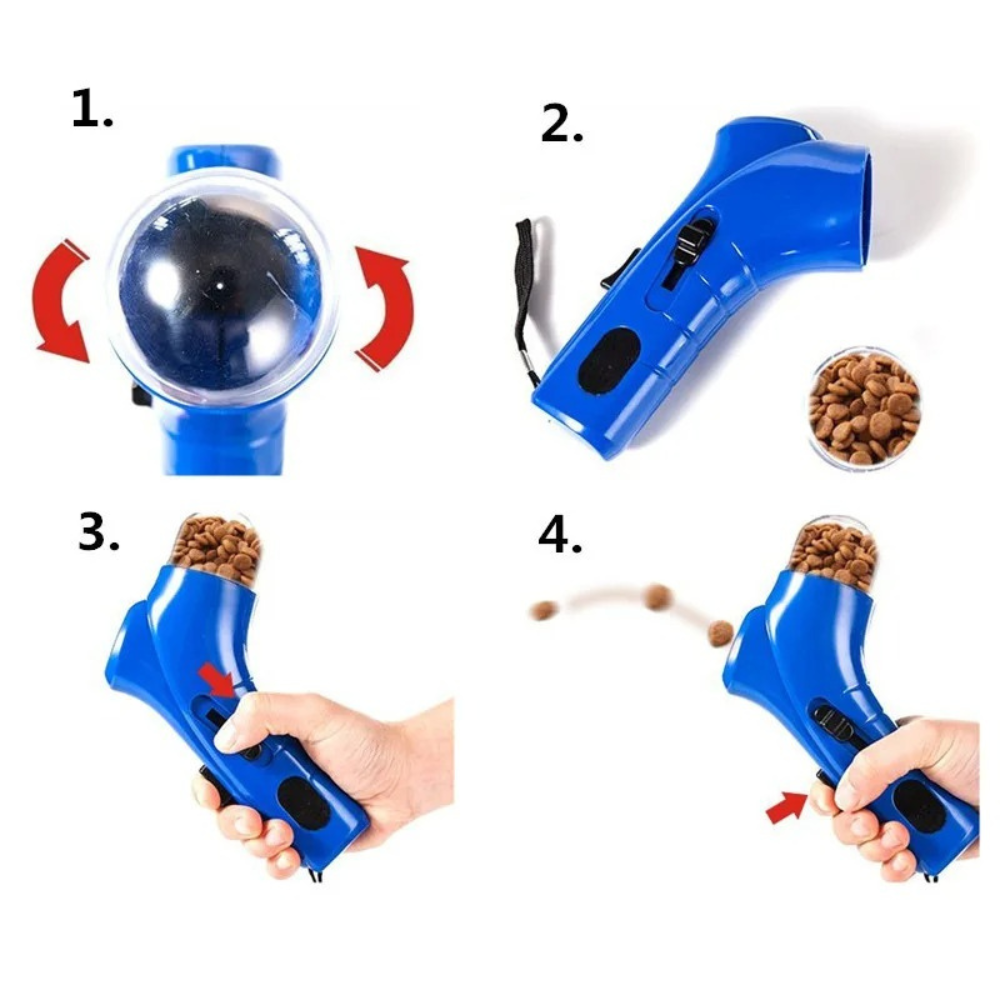 1.

2.

3.

4.